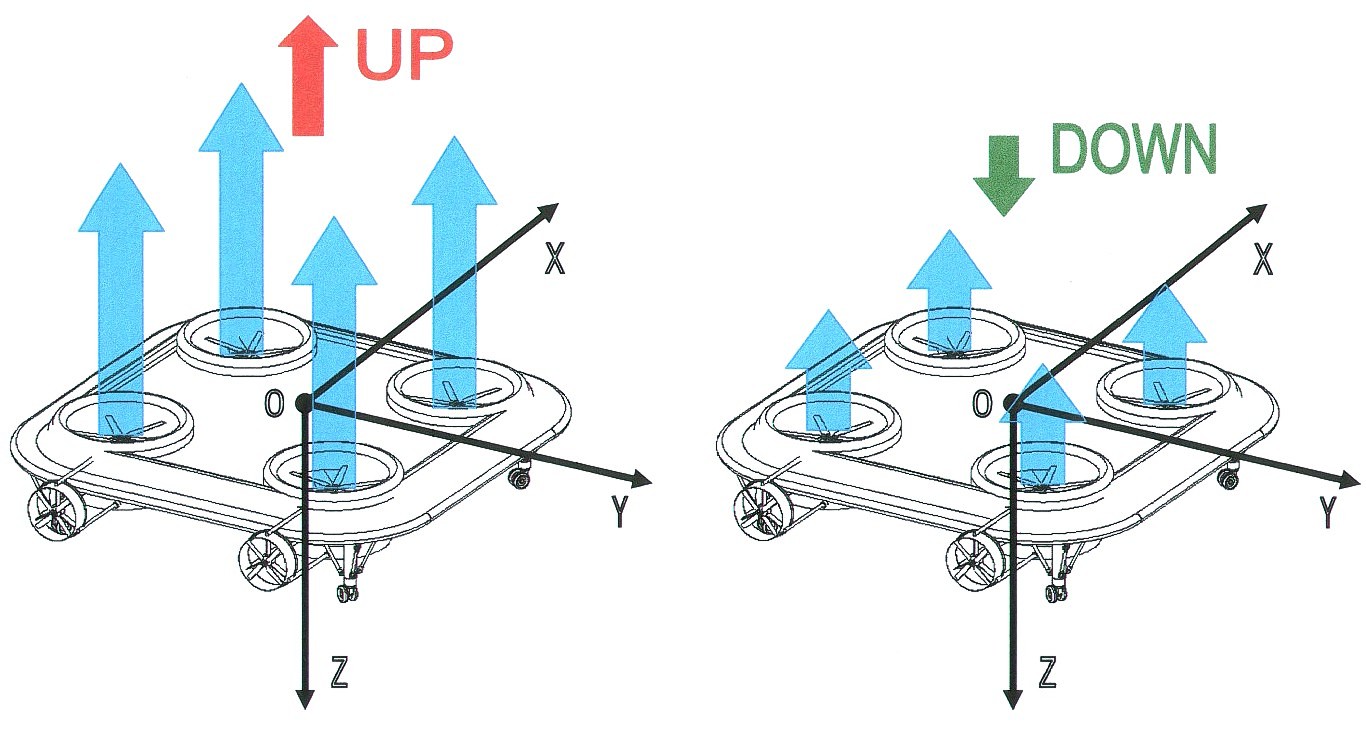 UP

X

O

Y

Z

DOWN

X

O

Y

Z